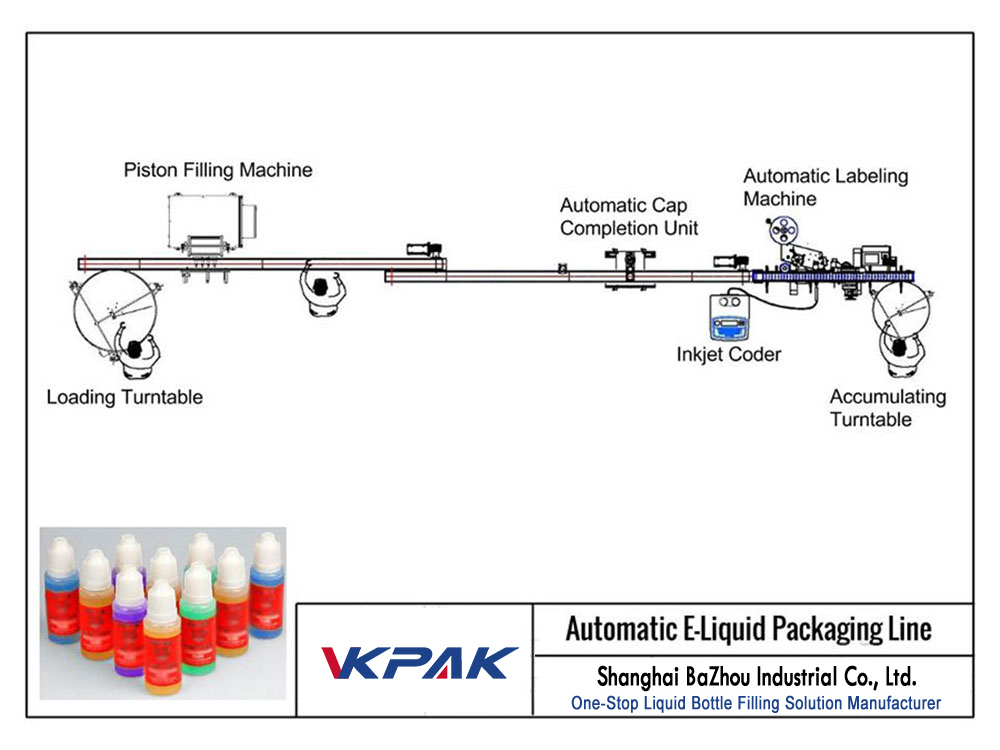 Piston Filling Machine

Automatic Cap Completion Unit

Automatic Labeling Machine

Inkjet Coder

Loading Turntable

Accumulating Turntable

VKPAK

Automatic E-Liquid Packaging Line

Shanghai BaZhou Industrial Co., Ltd.
One-Stop Liquid Bottle Filling Solution Manufacturer